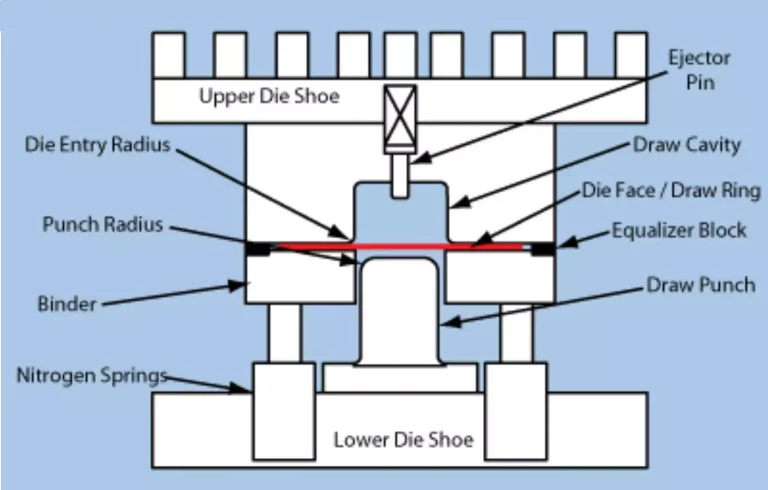 Upper Die Shoe

Ejector Pin

Die Entry Radius

Draw Cavity

Die Face / Draw Ring

Punch Radius

Equalizer Block

Binder

Draw Punch

Nitrogen Springs

Lower Die Shoe